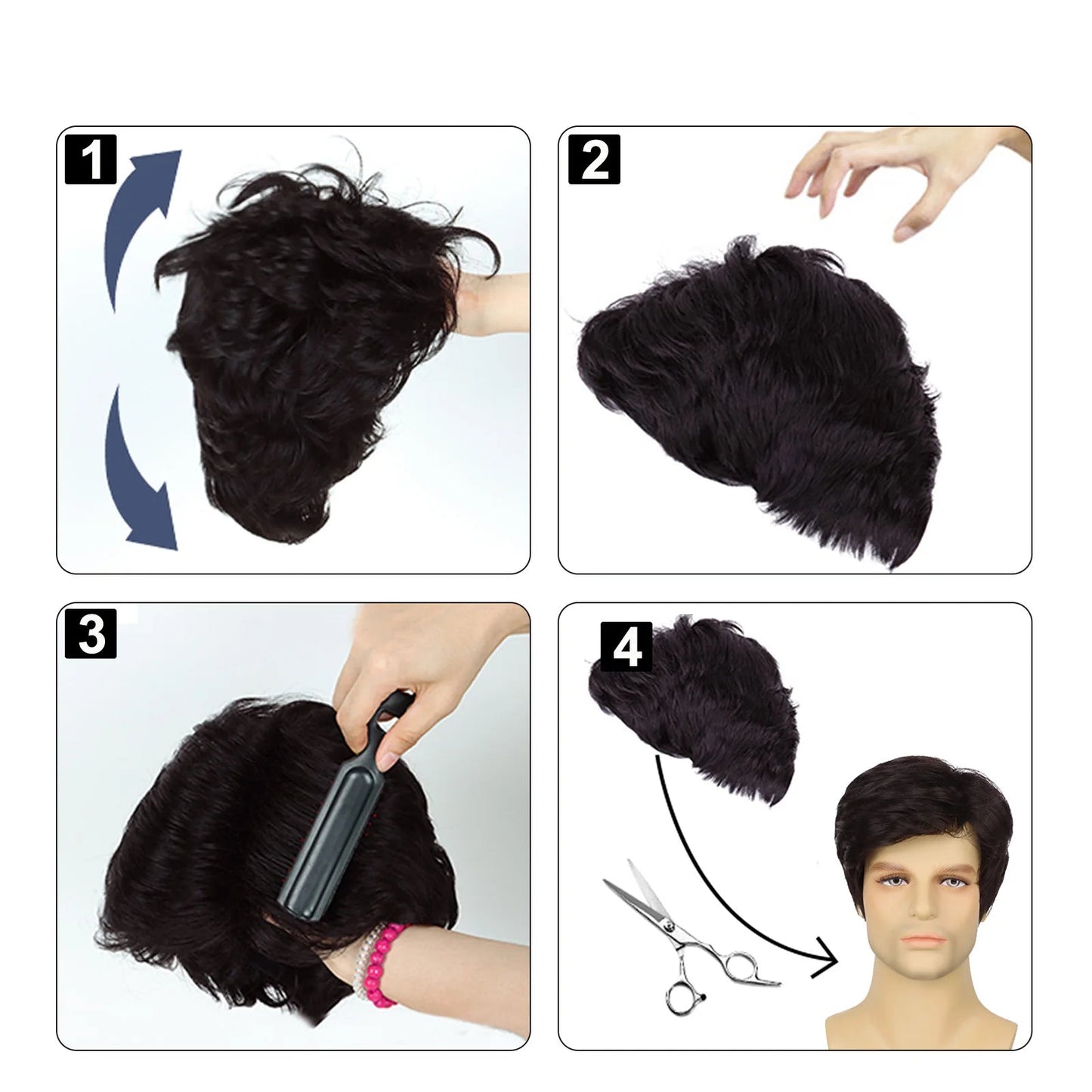 1

2

3

4