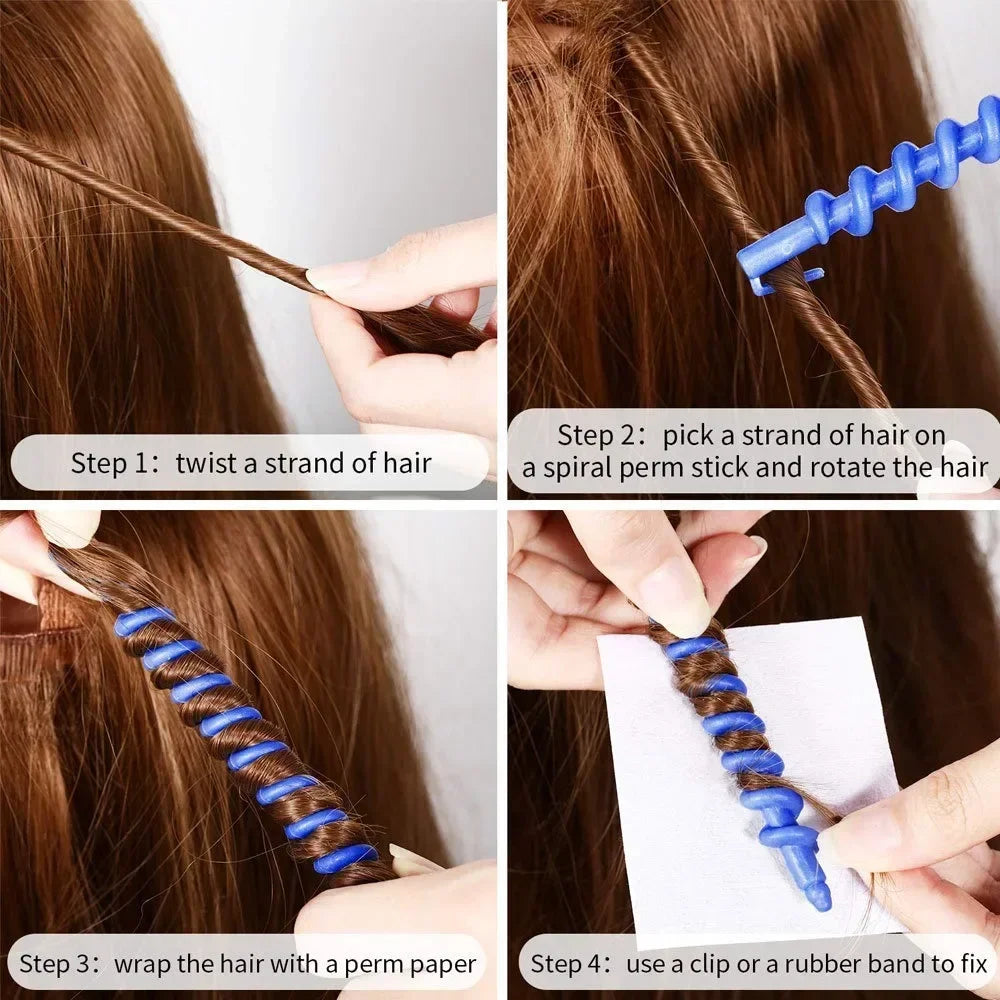 Step 1：twist a strand of hair

Step 2：pick a strand of hair on a spiral perm stick and rotate the hair

Step 3：wrap the hair with a perm paper

Step 4：use a clip or a rubber band to fix