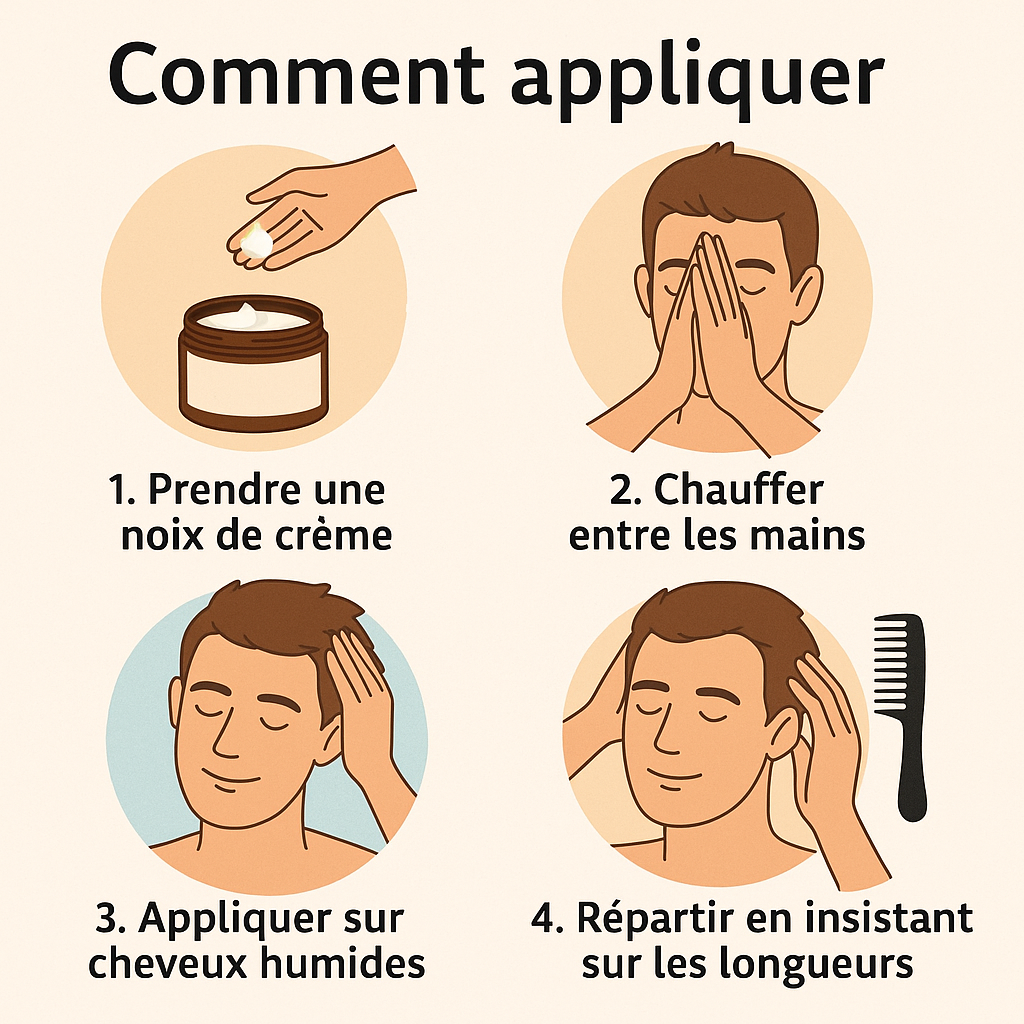 Comment appliquer

1. Prendre une noix de crème

2. Chauffer entre les mains

3. Appliquer sur cheveux humides

4. Répartir en insistant sur les longueurs