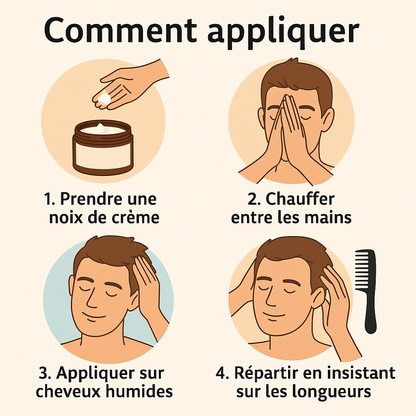 Comment appliquer

1. Prendre une noix de crème

2. Chauffer entre les mains

3. Appliquer sur cheveux humides

4. Répartir en insistant sur les longueurs